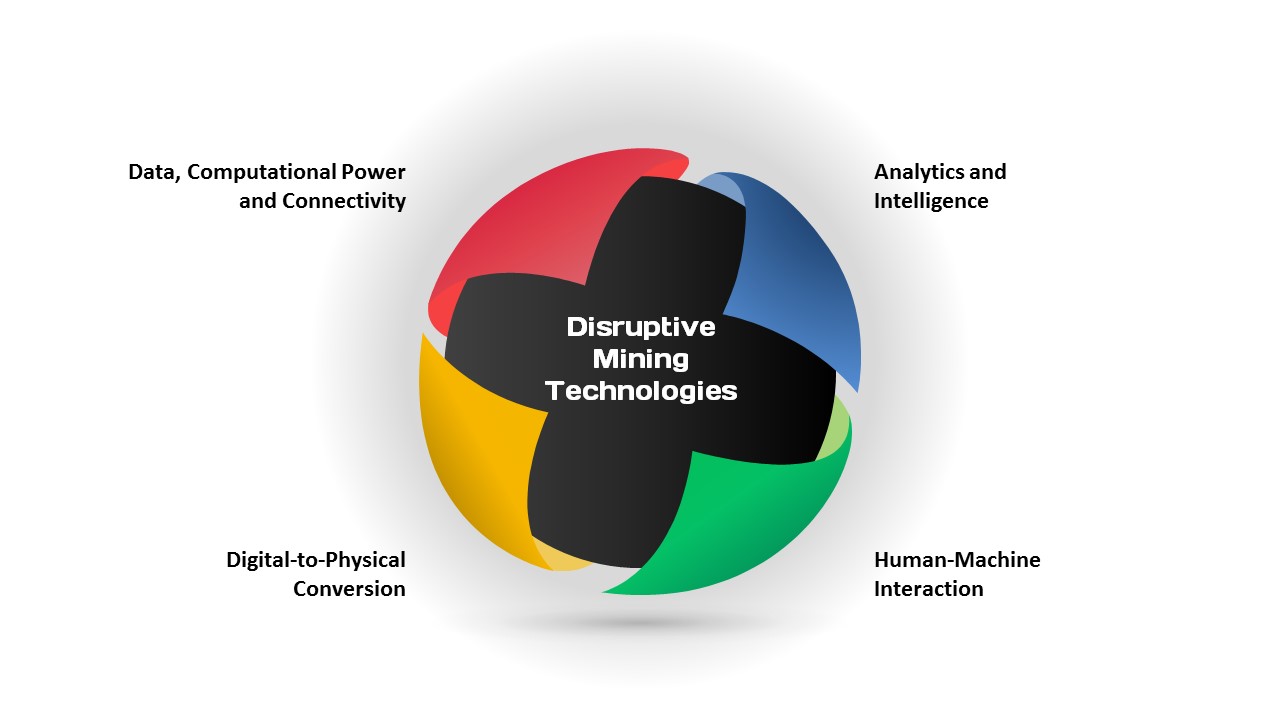 Data, Computational Power and Connectivity

Analytics and Intelligence

Disruptive Mining Technologies

Digital-to-Physical Conversion

Human-Machine Interaction